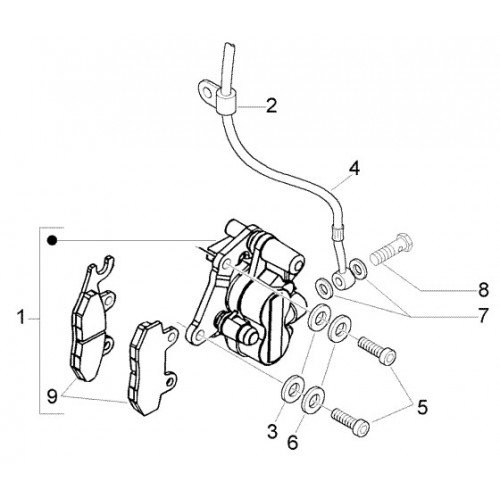 2
4
8
7
1
9
5
3
6